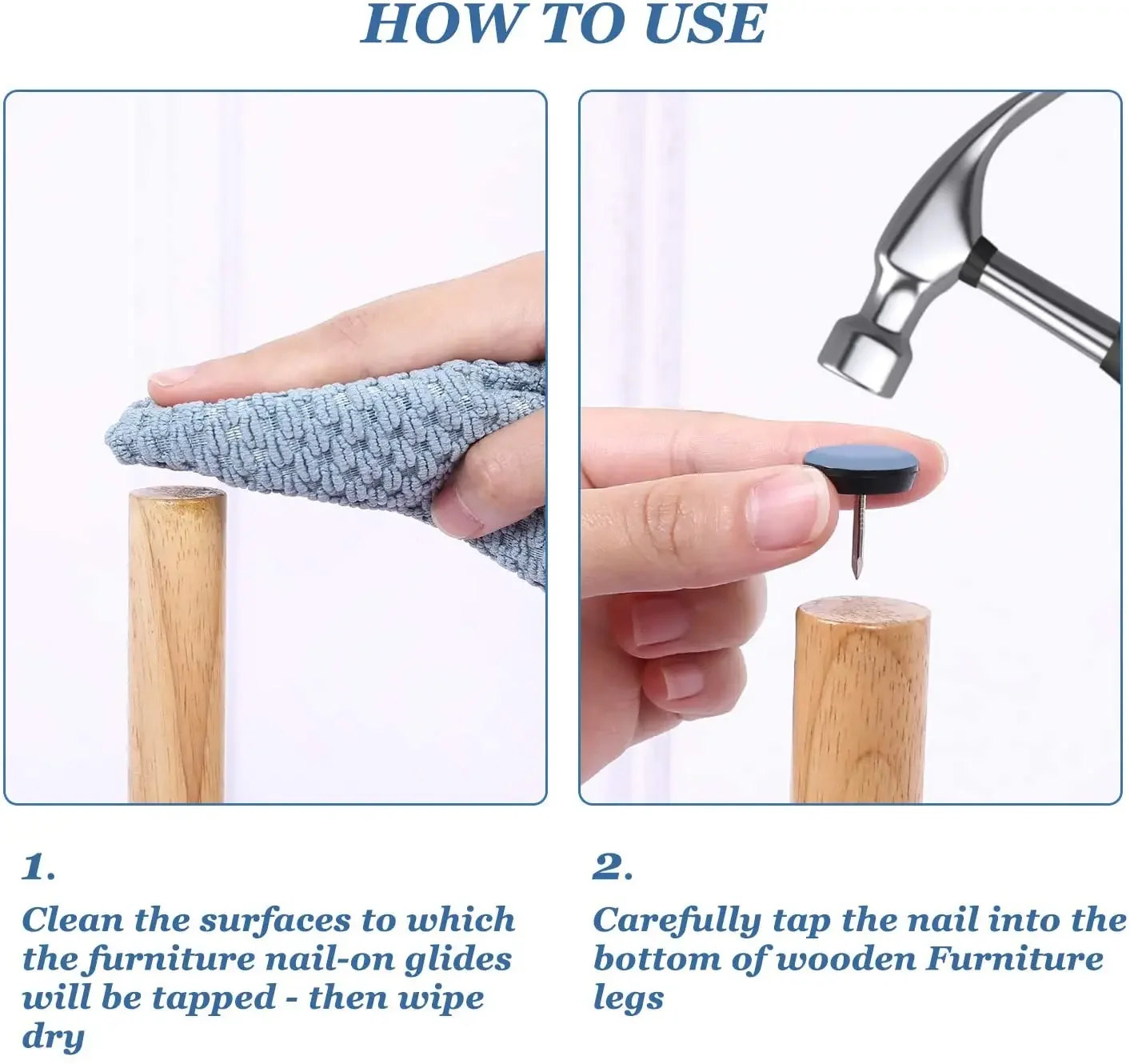 HOW TO USE

1.

Clean the surfaces to which the furniture nail-on glides will be tapped - then wipe dry

2.

Carefully tap the nail into the bottom of wooden Furniture legs